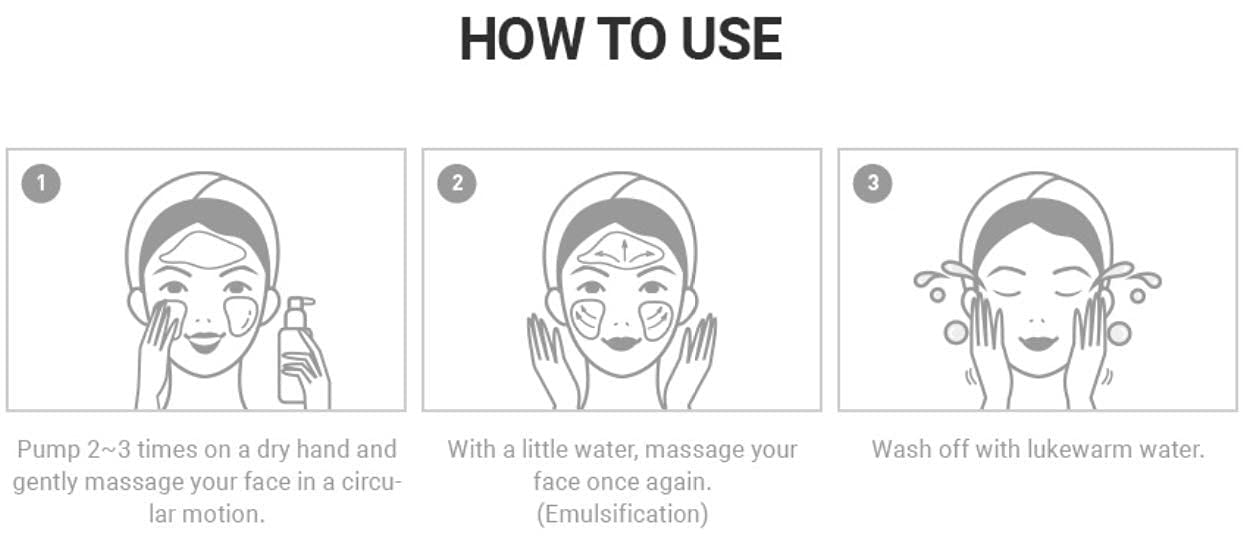 HOW TO USE

1

Pump 2~3 times on a dry hand and gently massage your face in a circular motion.

2

With a little water, massage your face once again. (Emulsification)

3

Wash off with lukewarm water.